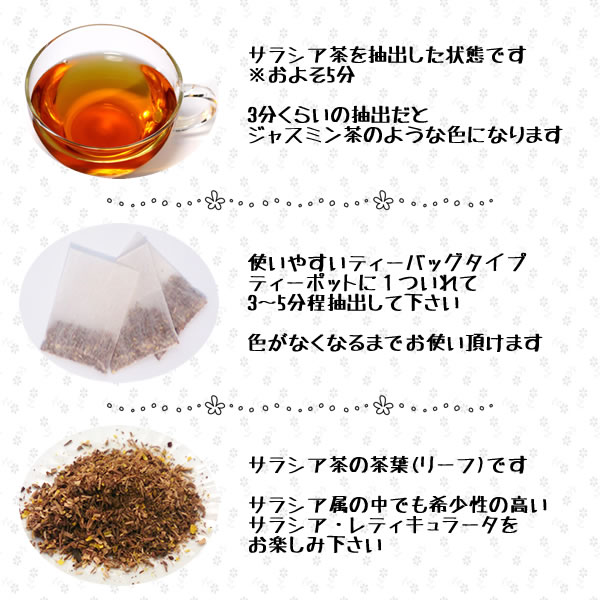 サラシア茶を抽出した状態です
※およそ5分

3分くらいの抽出だと
ジャスミン茶のような色になります

使いやすいティーバッグタイプ
ティーポットに１ついれて
3~5分程抽出して下さい

色がなくなるまでお使い頂けます

サラシア茶の茶葉(リーフ)です

サラシア属の中でも希少性の高い
サラシア・レティキュラータを
お楽しみ下さい